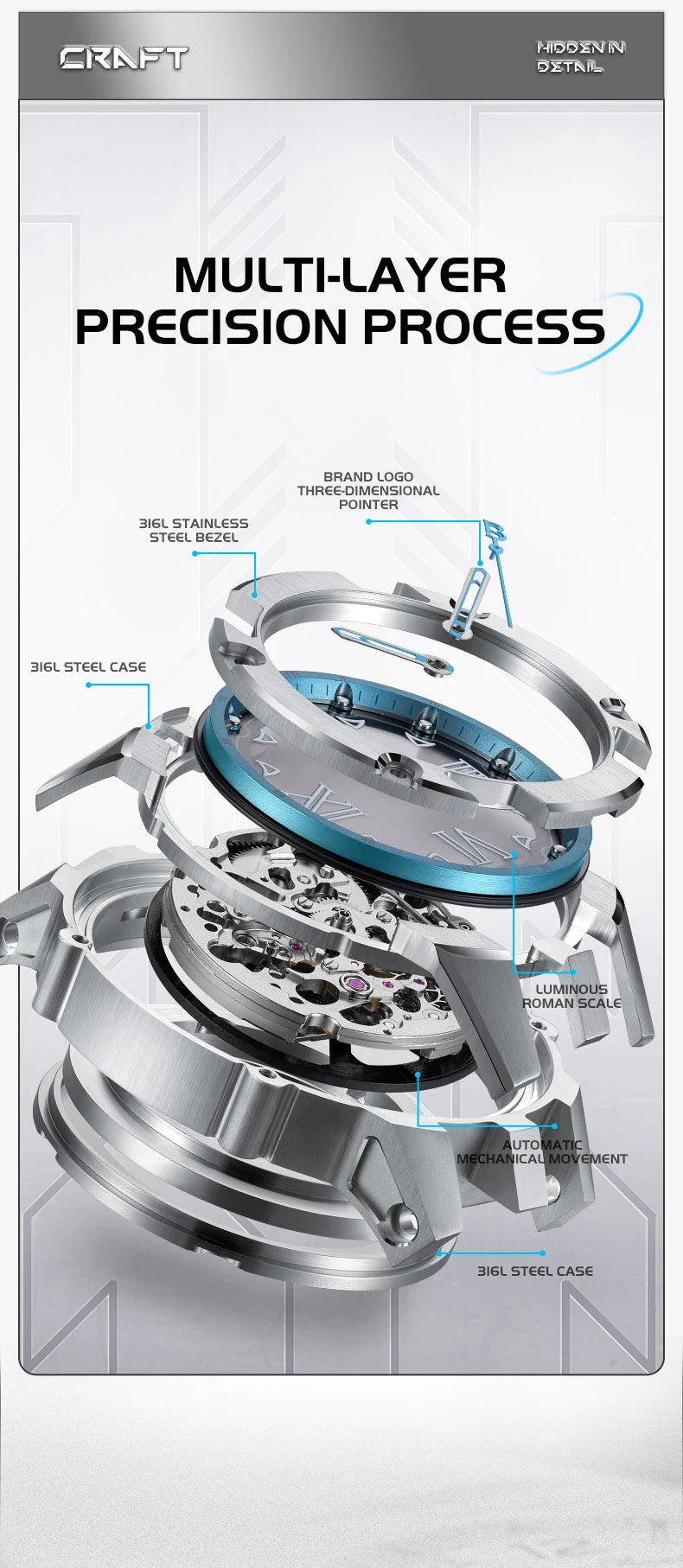 CRAFT

HIDDEN IN DETAIL

MULTI-LAYER PRECISION PROCESS

BRAND LOGO THREE-DIMENSIONAL POINTER

316L STAINLESS STEEL BEZEL

316L STEEL CASE

LUMINOUS ROMAN SCALE

AUTOMATIC MECHANICAL MOVEMENT

316L STEEL CASE